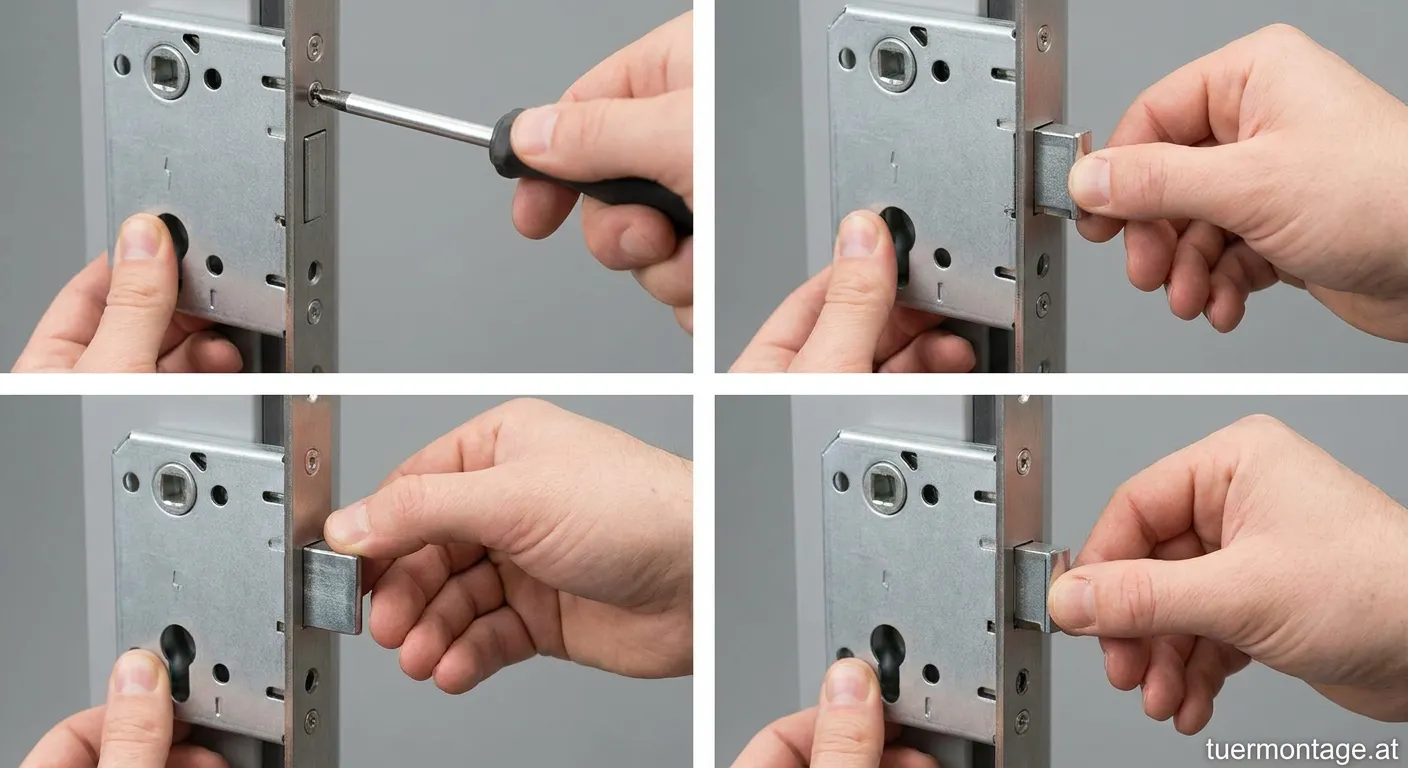 tuermontage.at